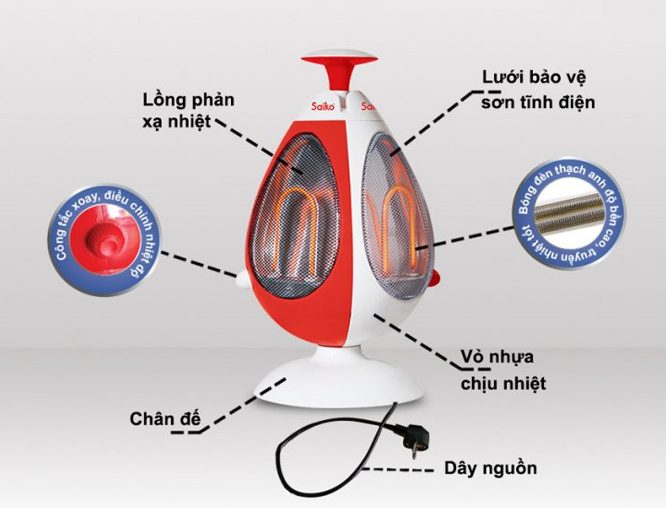 Lồng phản xạ nhiệt

Lưới bảo vệ sơn tĩnh điện

Saiko

Saiko

Công tắc xoay, điều chỉnh nhiệt độ

Bóng đèn thạch anh độ bền cao, truyền nhiệt tốt

Vỏ nhựa chịu nhiệt

Chân đế

Dây nguồn