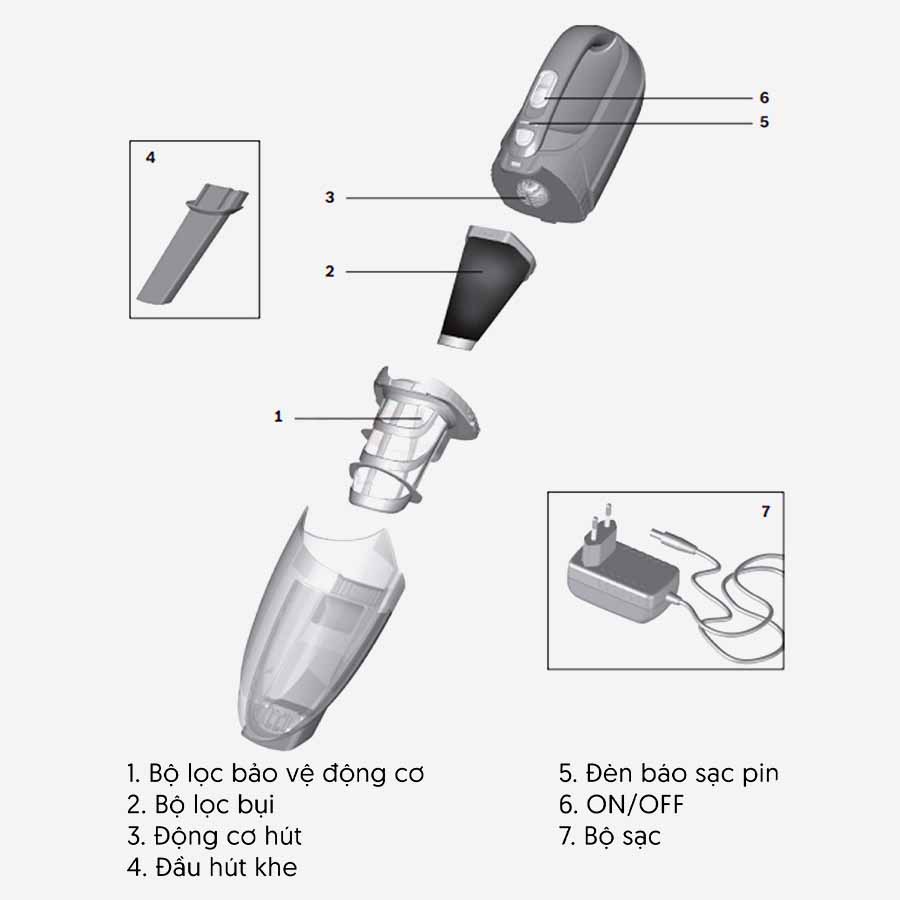 4

6

5

3

2

1

7

1. Bộ lọc bảo vệ động cơ
2. Bộ lọc bụi
3. Động cơ hút
4. Đầu hút khe

5. Đèn báo sạc pin
6. ON/OFF
7. Bộ sạc