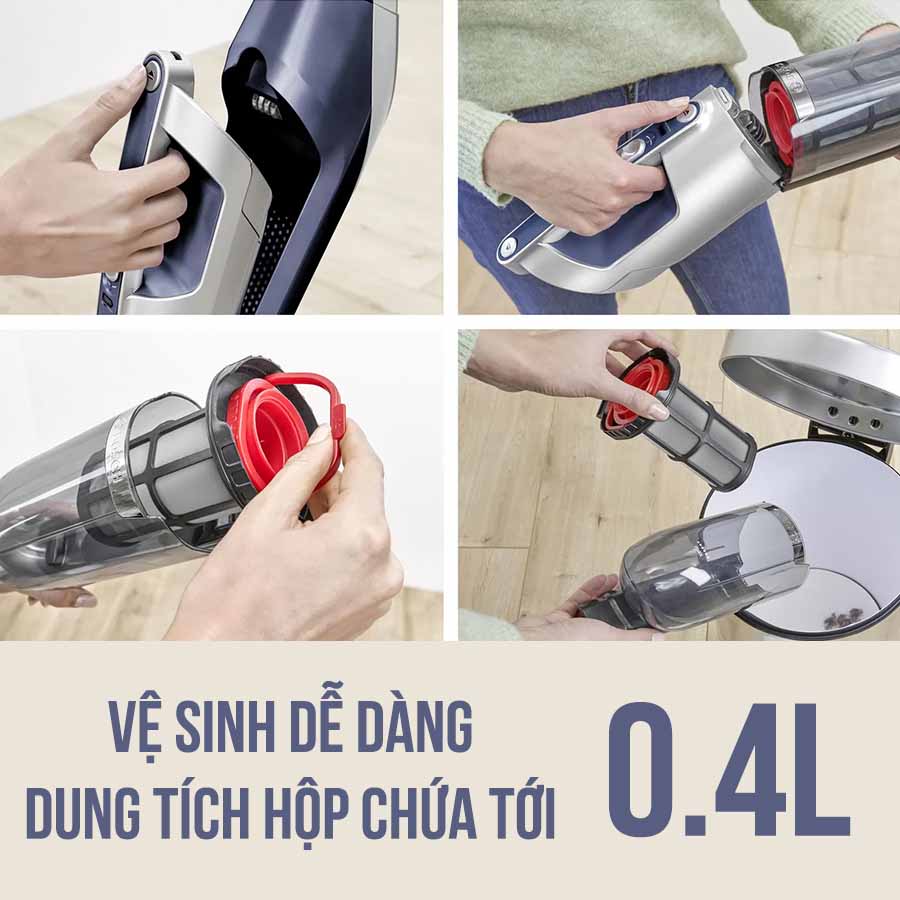 VỆ SINH DỄ DÀNG
DUNG TÍCH HỘP CHỨA TỚI

0.4L